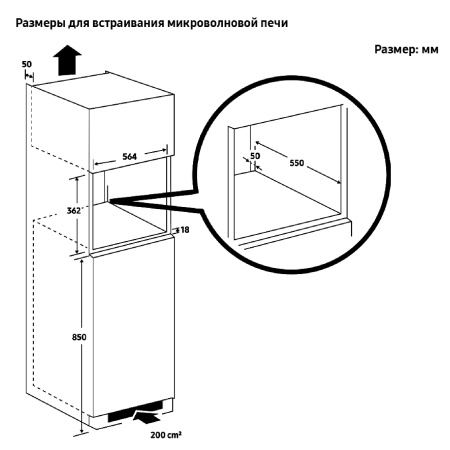 Размеры для встраивания микроволновой печи

Размер: мм

50

564

362

18

850

200 cm²

50

550