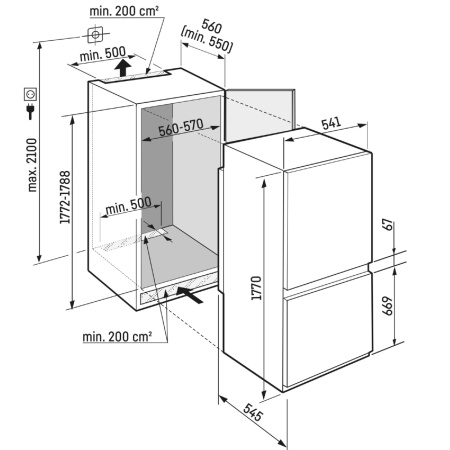 min. 200 cm²
560
(min. 550)
min. 500
max. 2100
560-570
541
1772-1788
min. 500
67
1770
669
min. 200 cm²
545