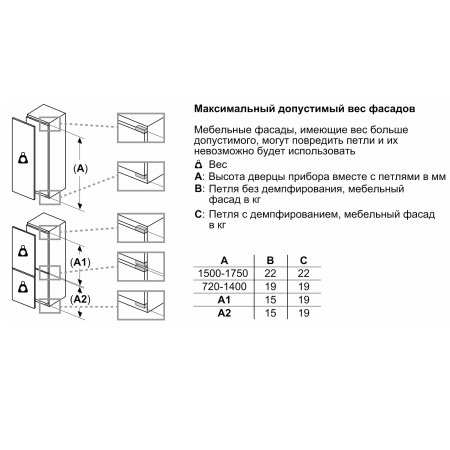 (A)

(A1)

(A2)

Максимальный допустимый вес фасадов

Мебельные фасады, имеющие вес больше допустимого, могут повредить петли и их невозможно будет использовать

Вес
A: Высота дверцы прибора вместе с петлями в мм
B: Петля без демпфирования, мебельный фасад в кг
C: Петля с демпфированием, мебельный фасад в кг

| A | B | C |
|---|---|---|
| 1500-1750 | 22 | 22 |
| 720-1400 | 19 | 19 |
| A1 | 15 | 19 |
| A2 | 15 | 19 |